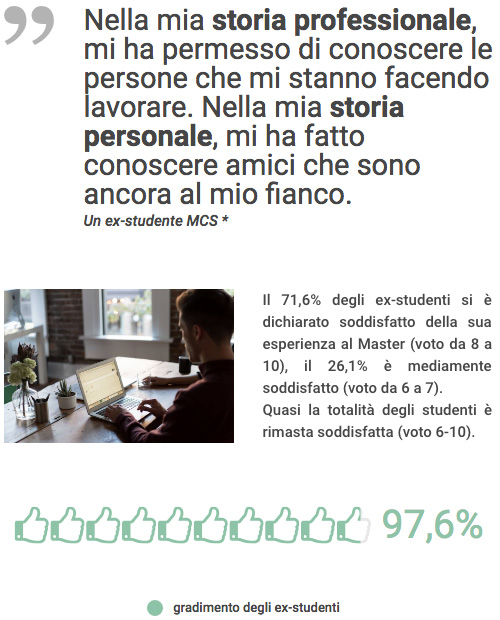 Nella mia storia professionale, mi ha permesso di conoscere le persone che mi stanno facendo lavorare. Nella mia storia personale, mi ha fatto conoscere amici che sono ancora al mio fianco.
Un ex-studente MCS *

Il 71,6% degli ex-studenti si è dichiarato soddisfatto della sua esperienza al Master (voto da 8 a 10), il 26,1% è mediamente soddisfatto (voto da 6 a 7).
Quasi la totalità degli studenti è rimasta soddisfatta (voto 6-10).

97,6%

gradimento degli ex-studenti