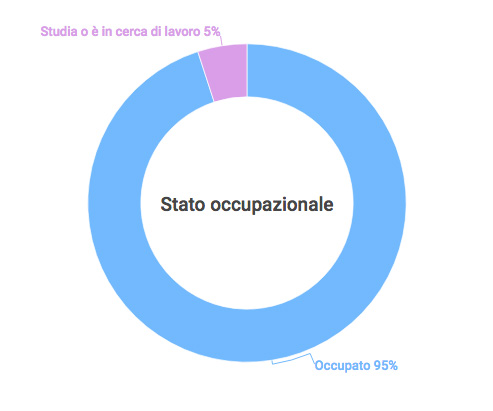 Studia o è in cerca di lavoro 5%

Stato occupazionale

Occupato 95%